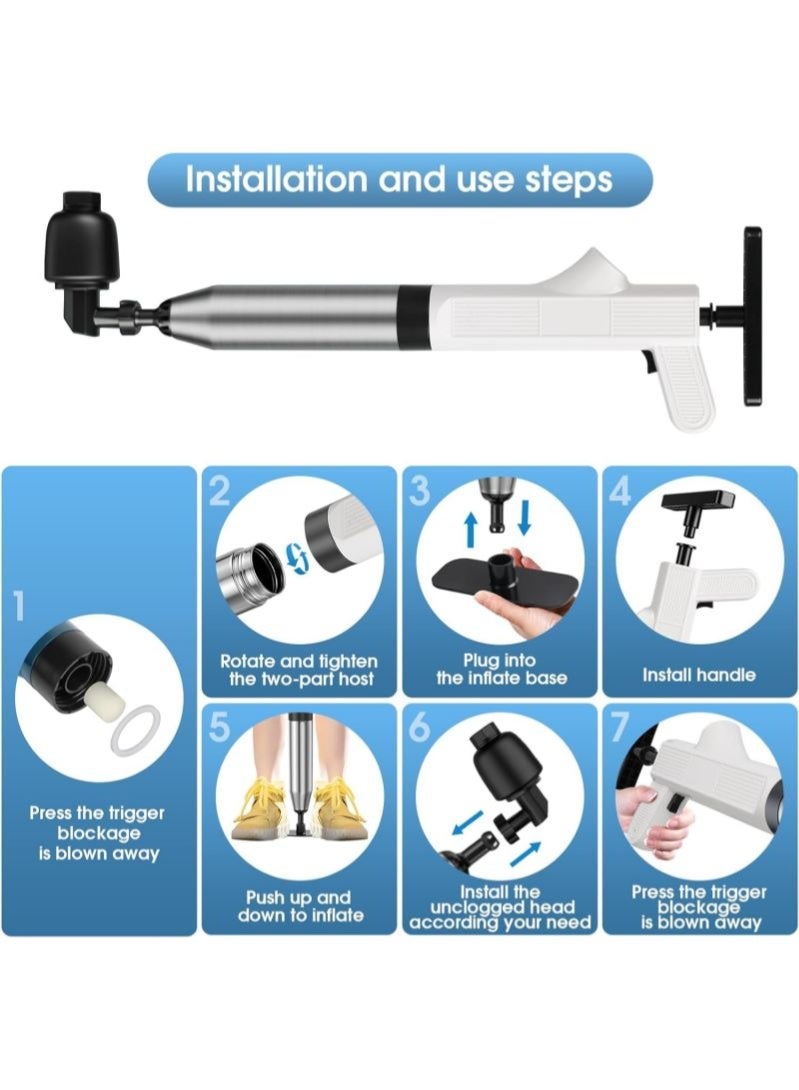 Installation and use steps

1

Press the trigger blockage is blown away

2

Rotate and tighten the two-part host

3

Plug into the inflate base

4

Install handle

5

Push up and down to inflate

6

Install the unclogged head according your need

7

Press the trigger blockage is blown away